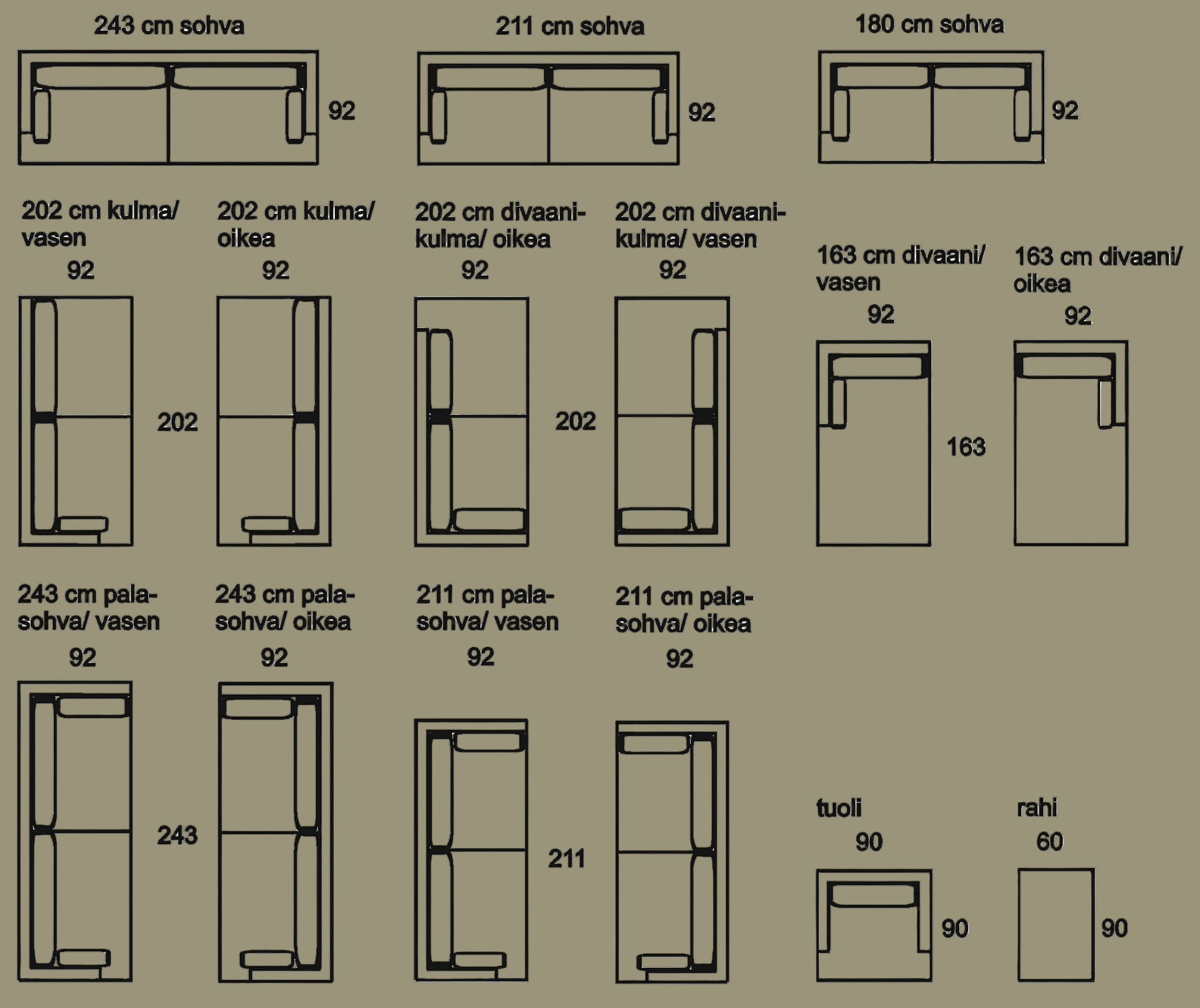 243 cm sohva

92

211 cm sohva

92

180 cm sohva

92

202 cm kulma/ vasen

92

202

202 cm kulma/ oikea

92

202 cm divaani-kulma/ oikea

92

202

202 cm divaani-kulma/ vasen

92

163 cm divaani/ vasen

92

163

163 cm divaani/ oikea

92

243 cm pala-sohva/ vasen

92

243

243 cm pala-sohva/ oikea

92

211 cm pala-sohva/ vasen

92

211

211 cm pala-sohva/ oikea

92

tuoli

90

90

rahi

60

90