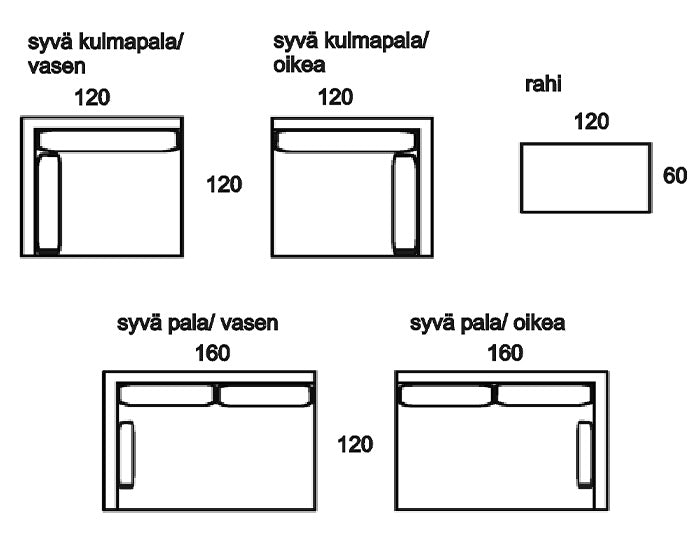 syvä kulmapala/ vasen

120

120

syvä kulmapala/ oikea

120

rahi

120

60

syvä pala/ vasen

160

120

syvä pala/ oikea

160