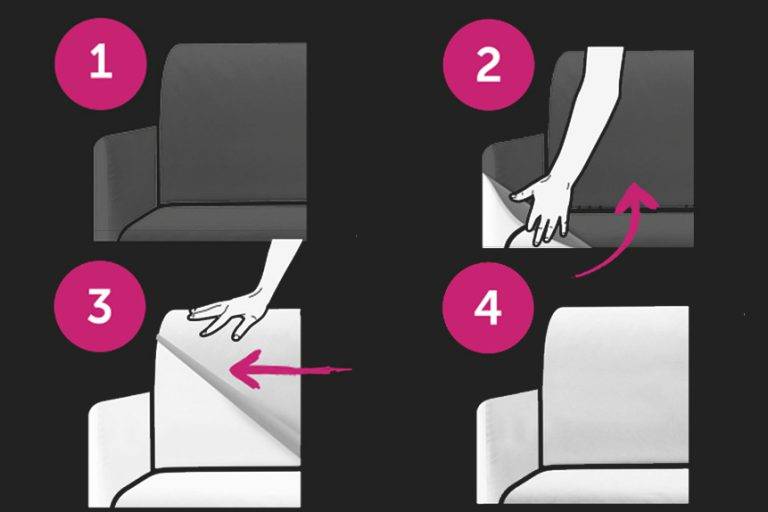 1

2

3

4