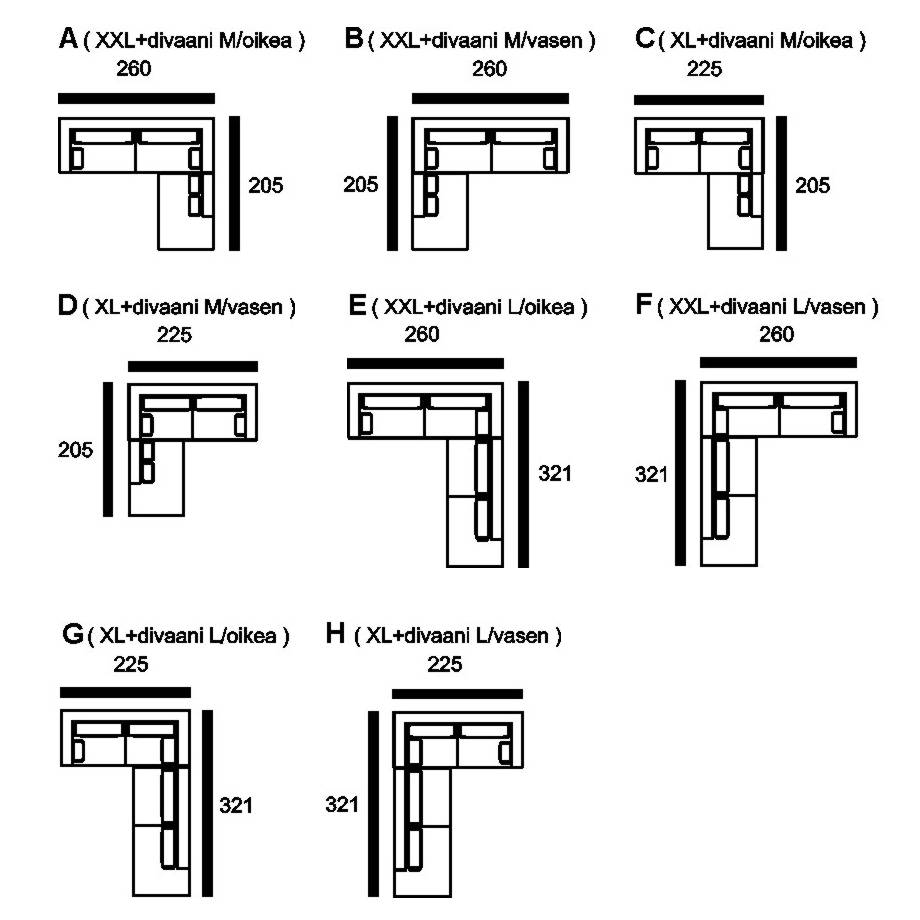 A ( XXL+divaani M/oikea )
260
205

B ( XXL+divaani M/vasen )
260
205

C ( XL+divaani M/oikea )
225
205

D ( XL+divaani M/vasen )
225
205

E ( XXL+divaani L/oikea )
260
321

F ( XXL+divaani L/vasen )
260
321

G ( XL+divaani L/oikea )
225
321

H ( XL+divaani L/vasen )
225
321