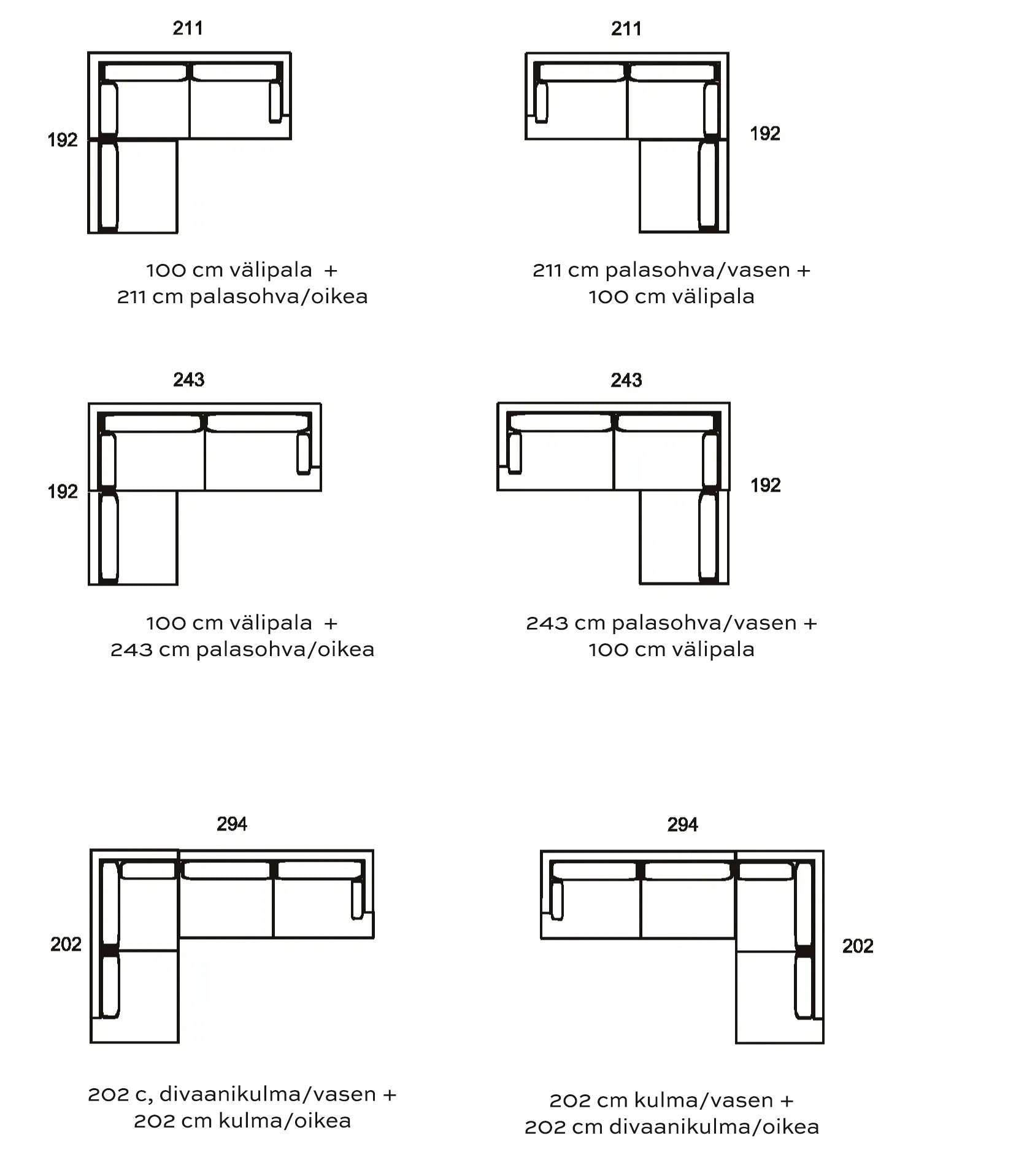 211

192

100 cm välipala +
211 cm palasohva/oikea

211

192

211 cm palasohva/vasen +
100 cm välipala

243

192

100 cm välipala +
243 cm palasohva/oikea

243

192

243 cm palasohva/vasen +
100 cm välipala

294

202

202 c, divaanikulma/vasen +
202 cm kulma/oikea

294

202

202 cm kulma/vasen +
202 cm divaanikulma/oikea